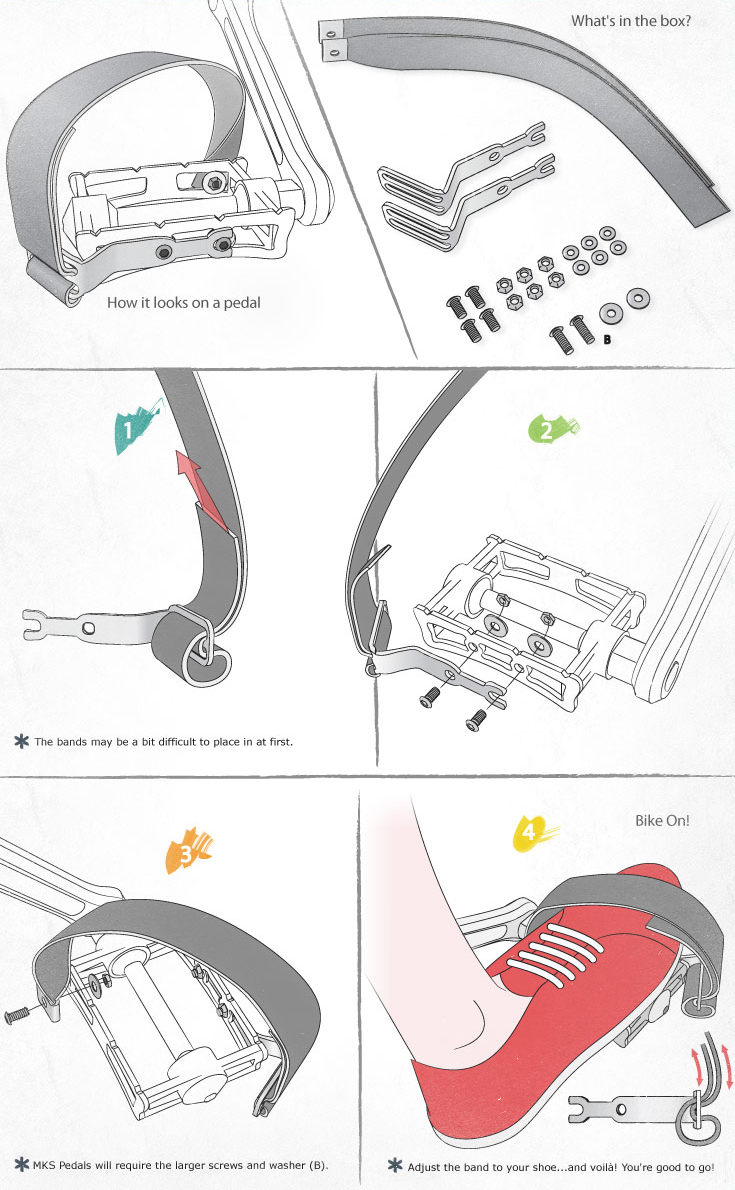 How it looks on a pedal

What's in the box?

B

1

2

✱ The bands may be a bit difficult to place in at first.

3

4

Bike On!

✱ MKS Pedals will require the larger screws and washer (B).

✱ Adjust the band to your shoe...and voilà! You're good to go!